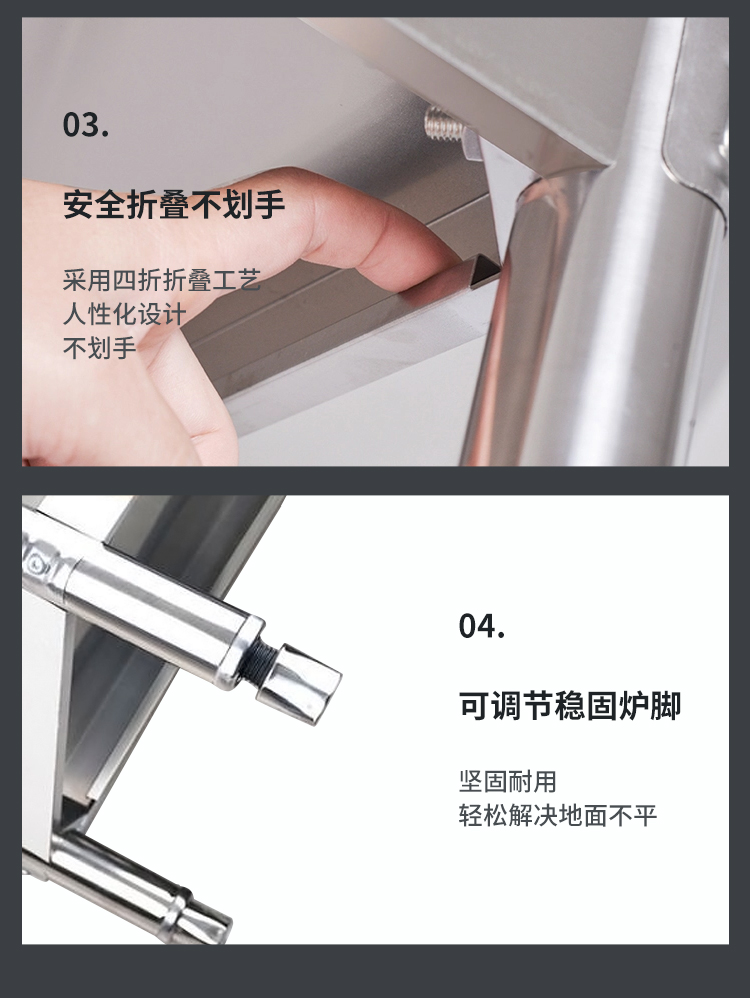 03.

安全折叠不划手

采用四折折叠工艺
人性化设计
不划手

04.

可调节稳固炉脚

坚固耐用
轻松解决地面不平