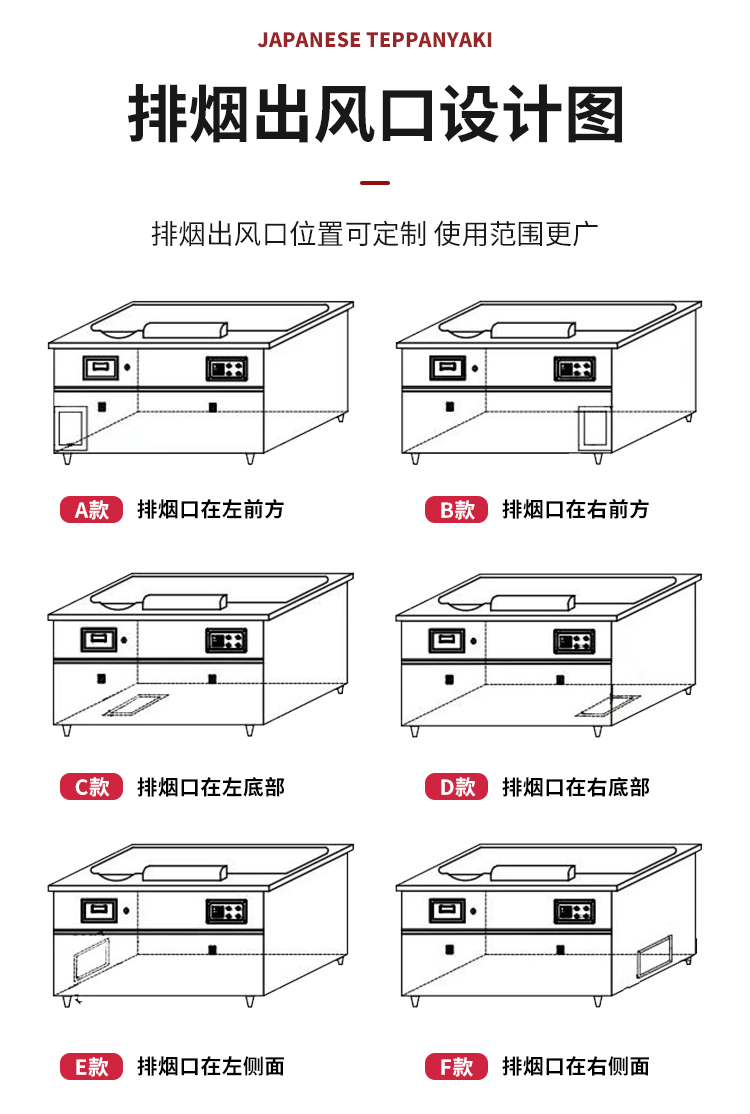 JAPANESE TEPPANYAKI

排烟出风口设计图

排烟出风口位置可定制 使用范围更广

A款 排烟口在左前方

B款 排烟口在右前方

C款 排烟口在左底部

D款 排烟口在右底部

E款 排烟口在左侧面

F款 排烟口在右侧面